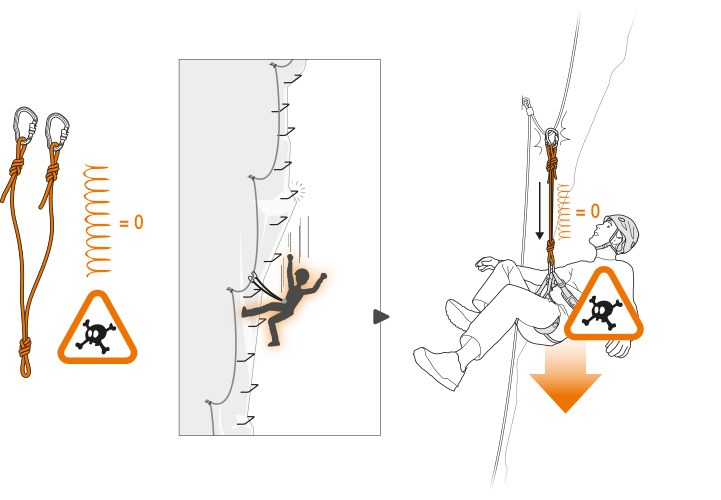 = 0

= 0